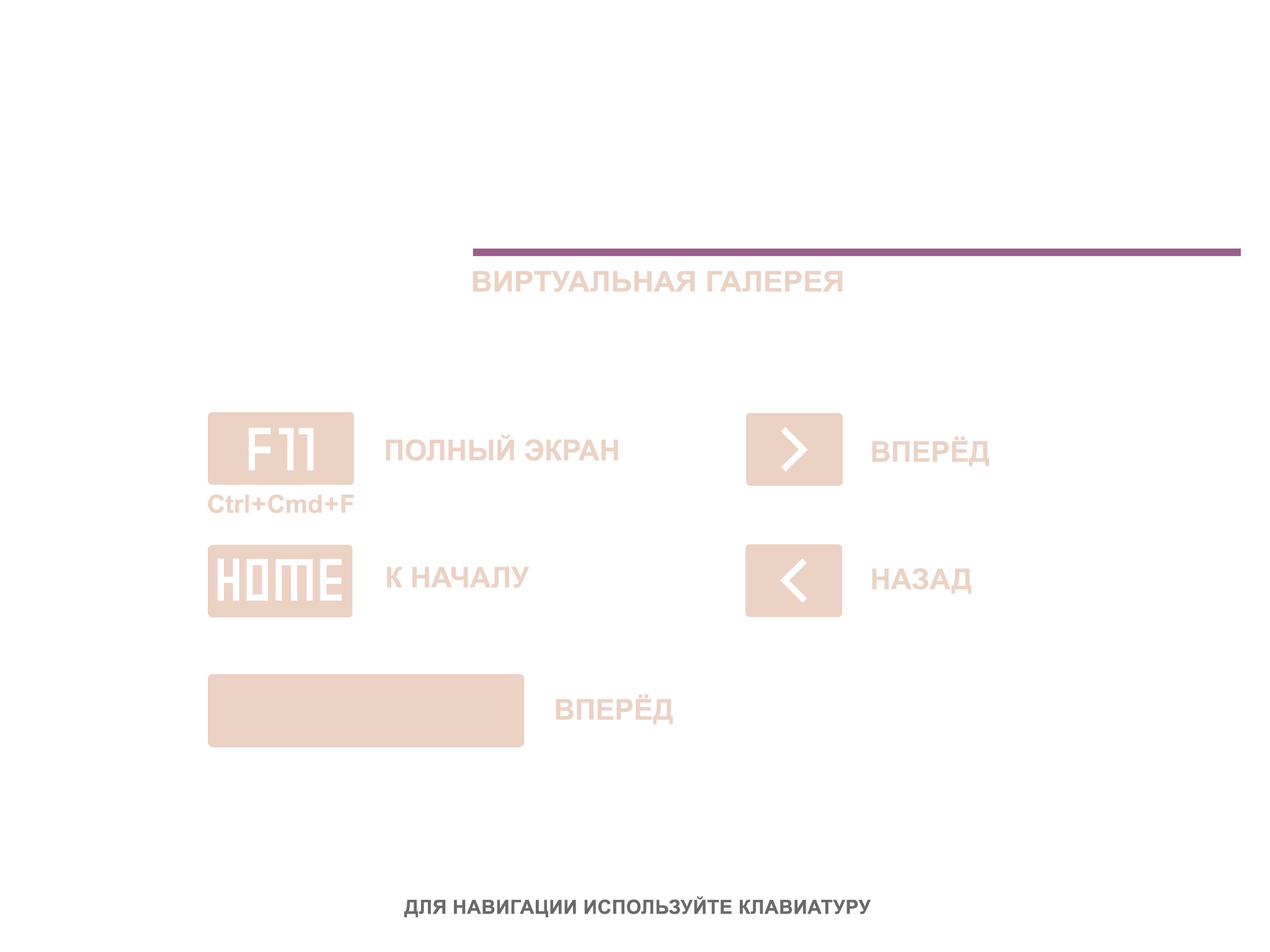 ВИРТУАЛЬНАЯ ГАЛЕРЕЯ

F11
Ctrl+Cmd+F
ПОЛНЫЙ ЭКРАН

HOME
К НАЧАЛУ

ВПЕРЁД

>
ВПЕРЁД

<
НАЗАД

ДЛЯ НАВИГАЦИИ ИСПОЛЬЗУЙТЕ КЛАВИАТУРУ